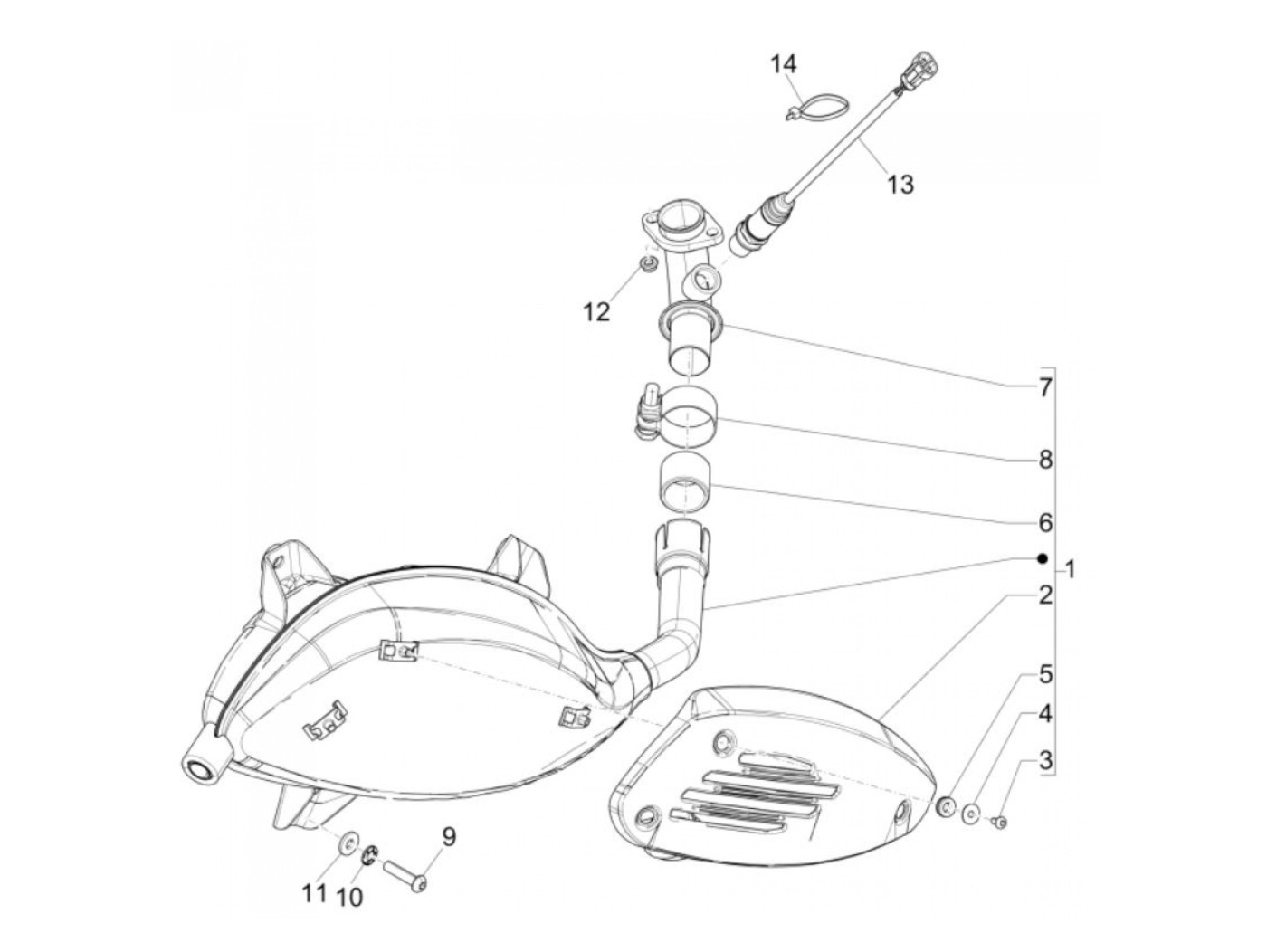 14
13
12
7
8
6
1
2
5
4
3
9
11
10